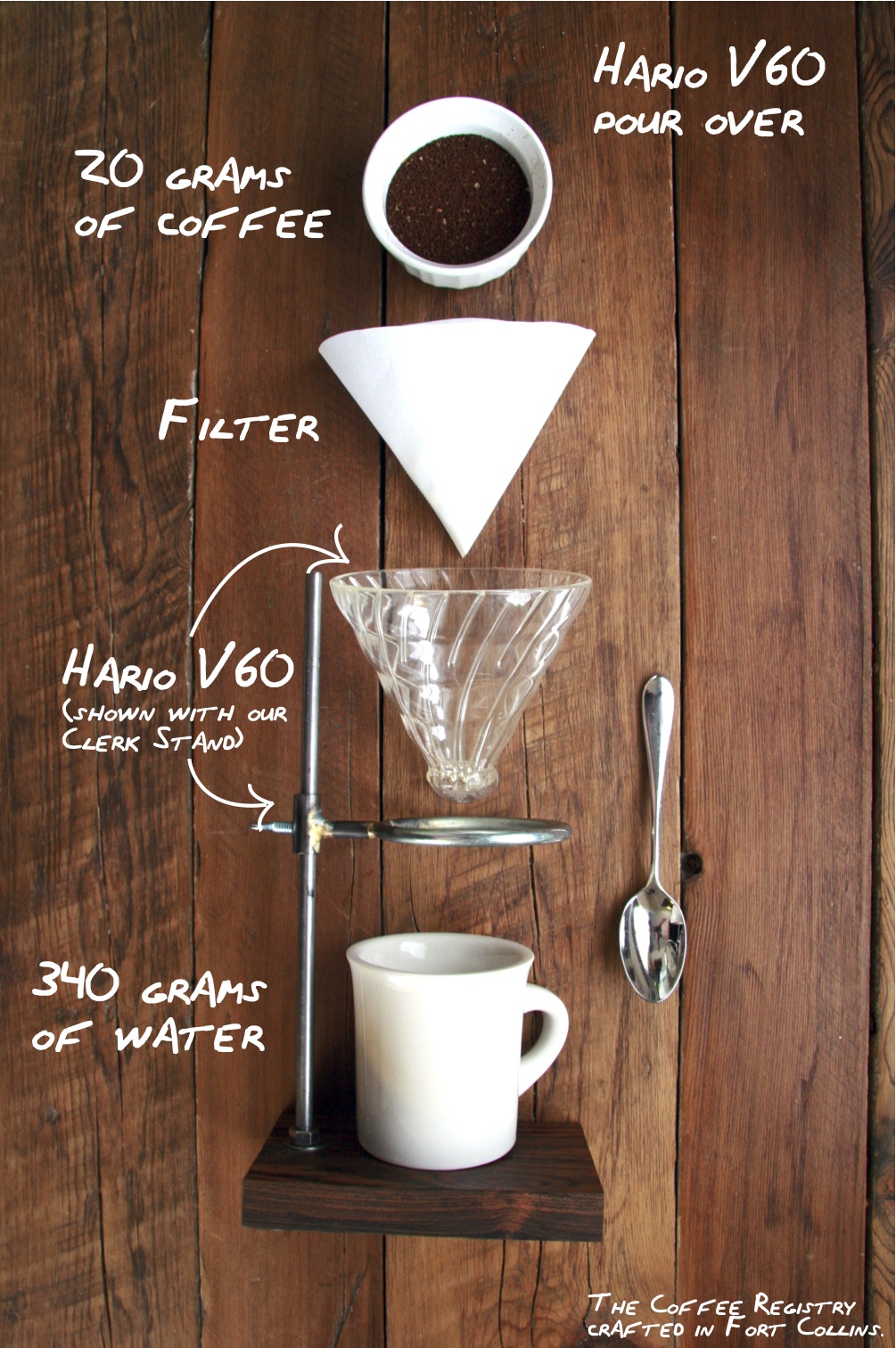 Hario V60
pour over

20 grams
of coffee

Filter

Hario V60
(shown with our
Clerk Stand)

340 grams
of water

The Coffee Registry
crafted in Fort Collins.